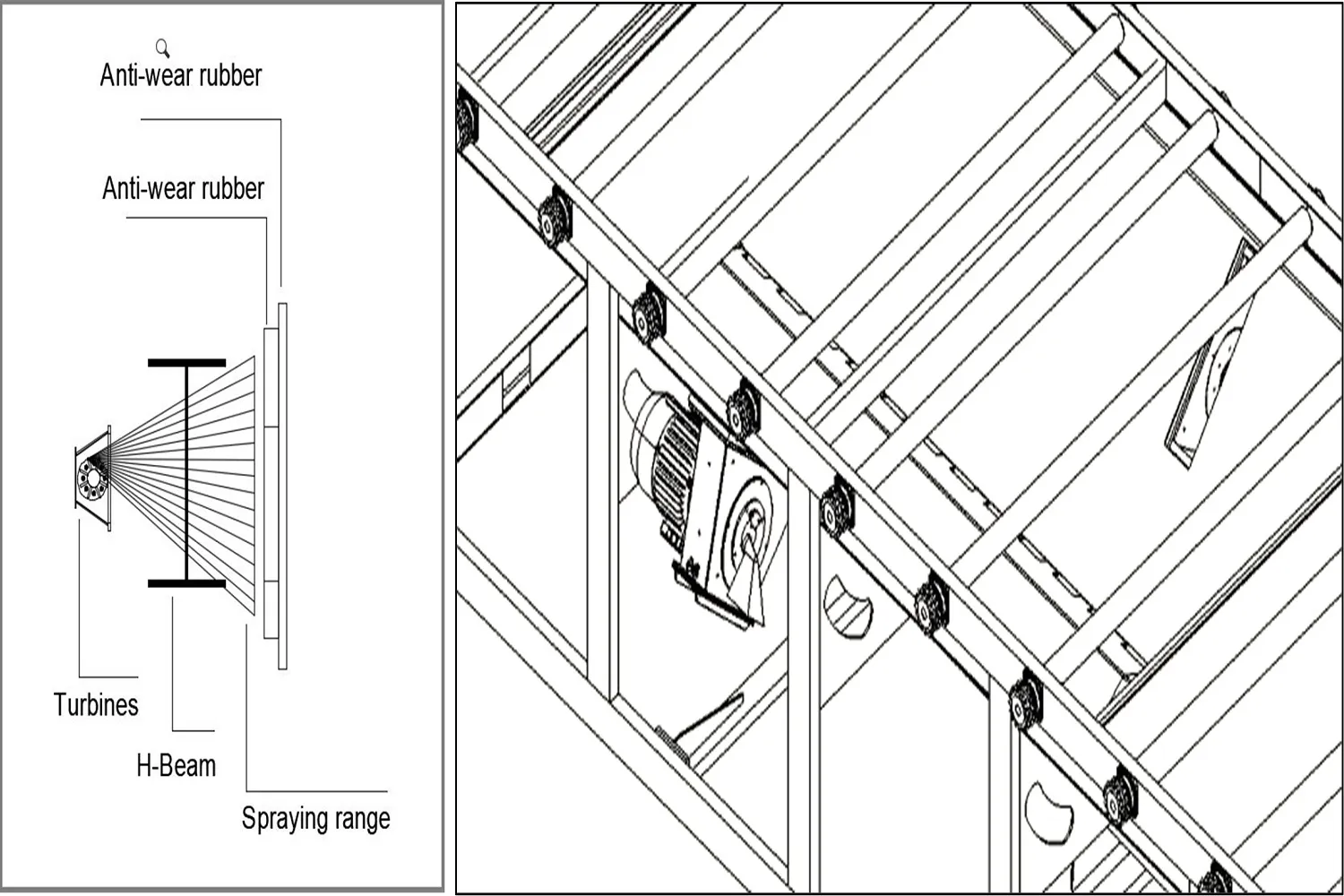 Anti-wear rubber

Anti-wear rubber

Turbines

H-Beam

Spraying range