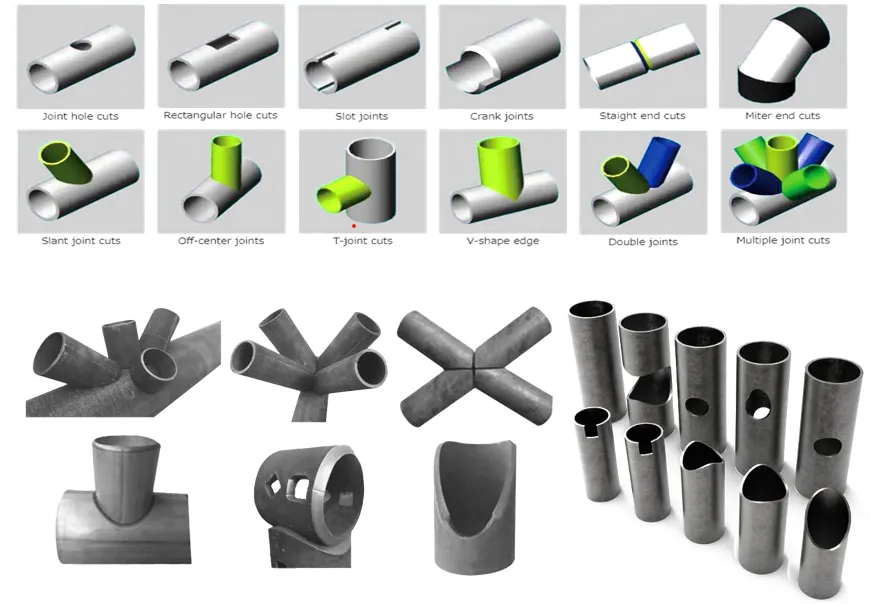 Joint hole cuts
Rectangular hole cuts
Slot joints
Crank joints
Staight end cuts
Miter end cuts
Slant joint cuts
Off-center joints
T-joint cuts
V-shape edge
Double joints
Multiple joint cuts